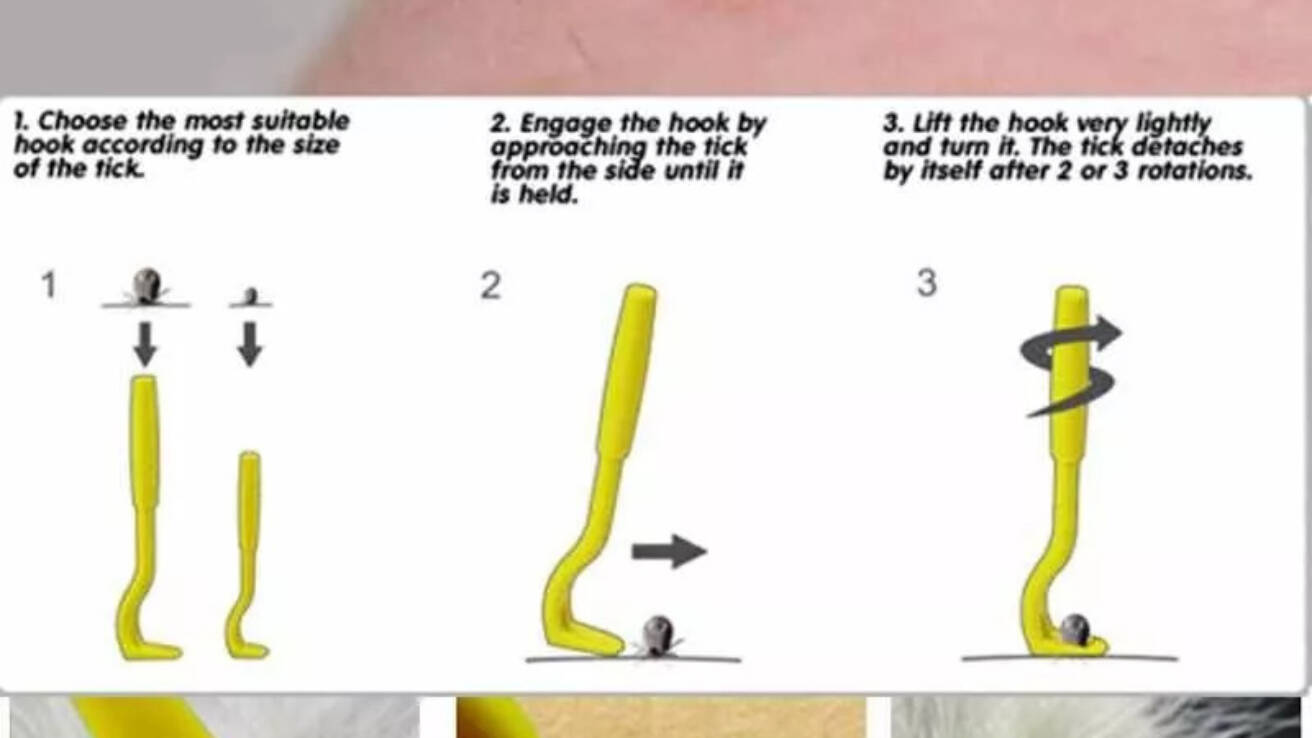 1. Choose the most suitable hook according to the size of the tick.

2. Engage the hook by approaching the tick from the side until it is held.

3. Lift the hook very lightly and turn it. The tick detaches by itself after 2 or 3 rotations.

1

2

3